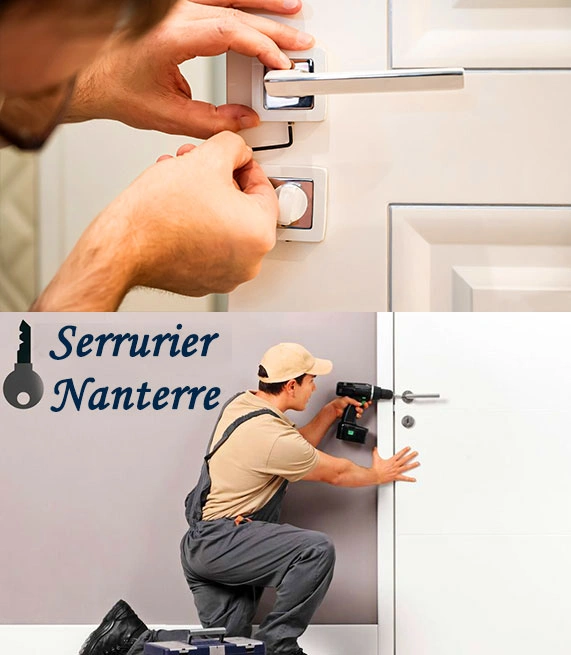 Serrurier
Nanterre